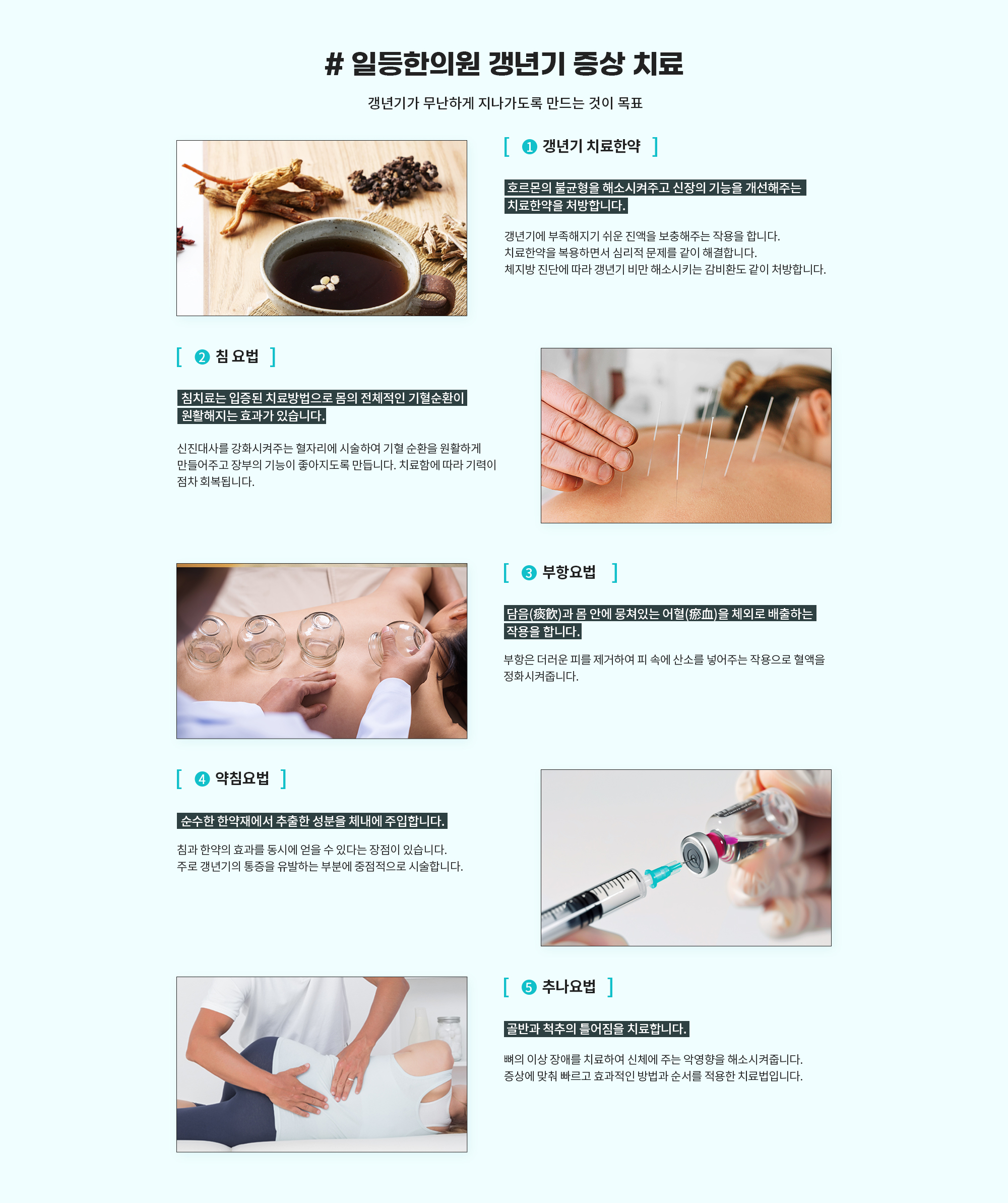 # 일등한의원 갱년기 증상 치료

갱년기가 무난하게 지나가도록 만드는 것이 목표

[ ❶ 갱년기 치료한약 ]

호르몬의 불균형을 해소시켜주고 신장의 기능을 개선해주는 치료한약을 처방합니다.

갱년기에 부족해지기 쉬운 진액을 보충해주는 작용을 합니다.
치료한약을 복용하면서 심리적 문제를 같이 해결합니다.
체지방 진단에 따라 갱년기 비만 해소시키는 감비환도 같이 처방합니다.

[ ❷ 침 요법 ]

침치료는 입증된 치료방법으로 몸의 전체적인 기혈순환이 원활해지는 효과가 있습니다.

신진대사를 강화시켜주는 혈자리에 시술하여 기혈 순환을 원활하게 만들어주고 장부의 기능이 좋아지도록 만듭니다. 치료함에 따라 기력이 점차 회복됩니다.

[ ❸ 부항요법 ]

담음(痰飮)과 몸 안에 뭉쳐있는 어혈(瘀血)을 체외로 배출하는 작용을 합니다.

부항은 더러운 피를 제거하여 피 속에 산소를 넣어주는 작용으로 혈액을 정화시켜줍니다.

[ ❹ 약침요법 ]

순수한 한약재에서 추출한 성분을 체내에 주입합니다.

침과 한약의 효과를 동시에 얻을 수 있다는 장점이 있습니다.
주로 갱년기의 통증을 유발하는 부분에 중점적으로 시술합니다.

[ ❺ 추나요법 ]

골반과 척추의 틀어짐을 치료합니다.

뼈의 이상 장애를 치료하여 신체에 주는 악영향을 해소시켜줍니다.
증상에 맞춰 빠르고 효과적인 방법과 순서를 적용한 치료법입니다.