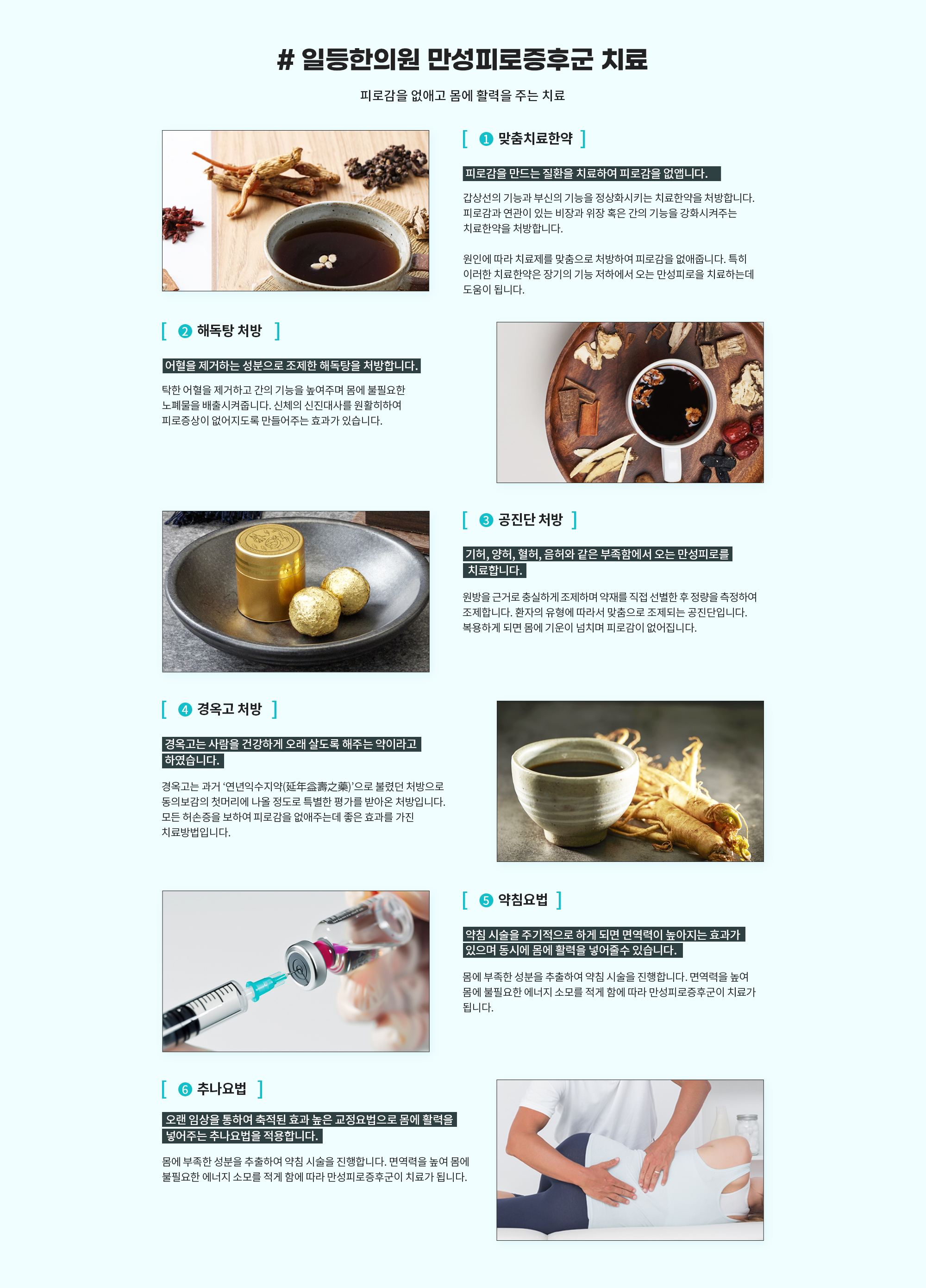 # 일등한의원 만성피로증후군 치료

피로감을 없애고 몸에 활력을 주는 치료

[ ❶ 맞춤치료한약 ]

피로감을 만드는 질환을 치료하여 피로감을 없앱니다.

갑상선의 기능과 부신의 기능을 정상화시키는 치료한약을 처방합니다. 피로감과 연관이 있는 비장과 위장 혹은 간의 기능을 강화시켜주는 치료한약을 처방합니다.

원인에 따라 치료제를 맞춤으로 처방하여 피로감을 없애줍니다. 특히 이러한 치료한약은 장기의 기능 저하에서 오는 만성피로을 치료하는데 도움이 됩니다.

[ ❷ 해독탕 처방 ]

어혈을 제거하는 성분으로 조제한 해독탕을 처방합니다.

탁한 어혈을 제거하고 간의 기능을 높여주며 몸에 불필요한 노폐물을 배출시켜줍니다. 신체의 신진대사를 원활히하여 피로증상이 없어지도록 만들어주는 효과가 있습니다.

[ ❸ 공진단 처방 ]

기허, 양허, 혈허, 음허와 같은 부족함에서 오는 만성피로를 치료합니다.

원방을 근거로 충실하게 조제하며 약재를 직접 선별한 후 정량을 측정하여 조제합니다. 환자의 유형에 따라서 맞춤으로 조제되는 공진단입니다. 복용하게 되면 몸에 기운이 넘치며 피로감이 없어집니다.

[ ❹ 경옥고 처방 ]

경옥고는 사람을 건강하게 오래 살도록 해주는 약이라고 하였습니다.

경옥고는 과거 '연년익수지약(延年益壽之藥)'으로 불렸던 처방으로 동의보감의 첫머리에 나올 정도로 특별한 평가를 받아온 처방입니다. 모든 허손증을 보하여 피로감을 없애주는데 좋은 효과를 가진 치료방법입니다.

[ ❺ 약침요법 ]

약침 시술을 주기적으로 하게 되면 면역력이 높아지는 효과가 있으며 동시에 몸에 활력을 넣어줄수 있습니다.

몸에 부족한 성분을 추출하여 약침 시술을 진행합니다. 면역력을 높여 몸에 불필요한 에너지 소모를 적게 함에 따라 만성피로증후군이 치료가 됩니다.

[ ❻ 추나요법 ]

오랜 임상을 통하여 축적된 효과 높은 교정요법으로 몸에 활력을 넣어주는 추나요법을 적용합니다.

몸에 부족한 성분을 추출하여 약침 시술을 진행합니다. 면역력을 높여 몸에 불필요한 에너지 소모를 적게 함에 따라 만성피로증후군이 치료가 됩니다.