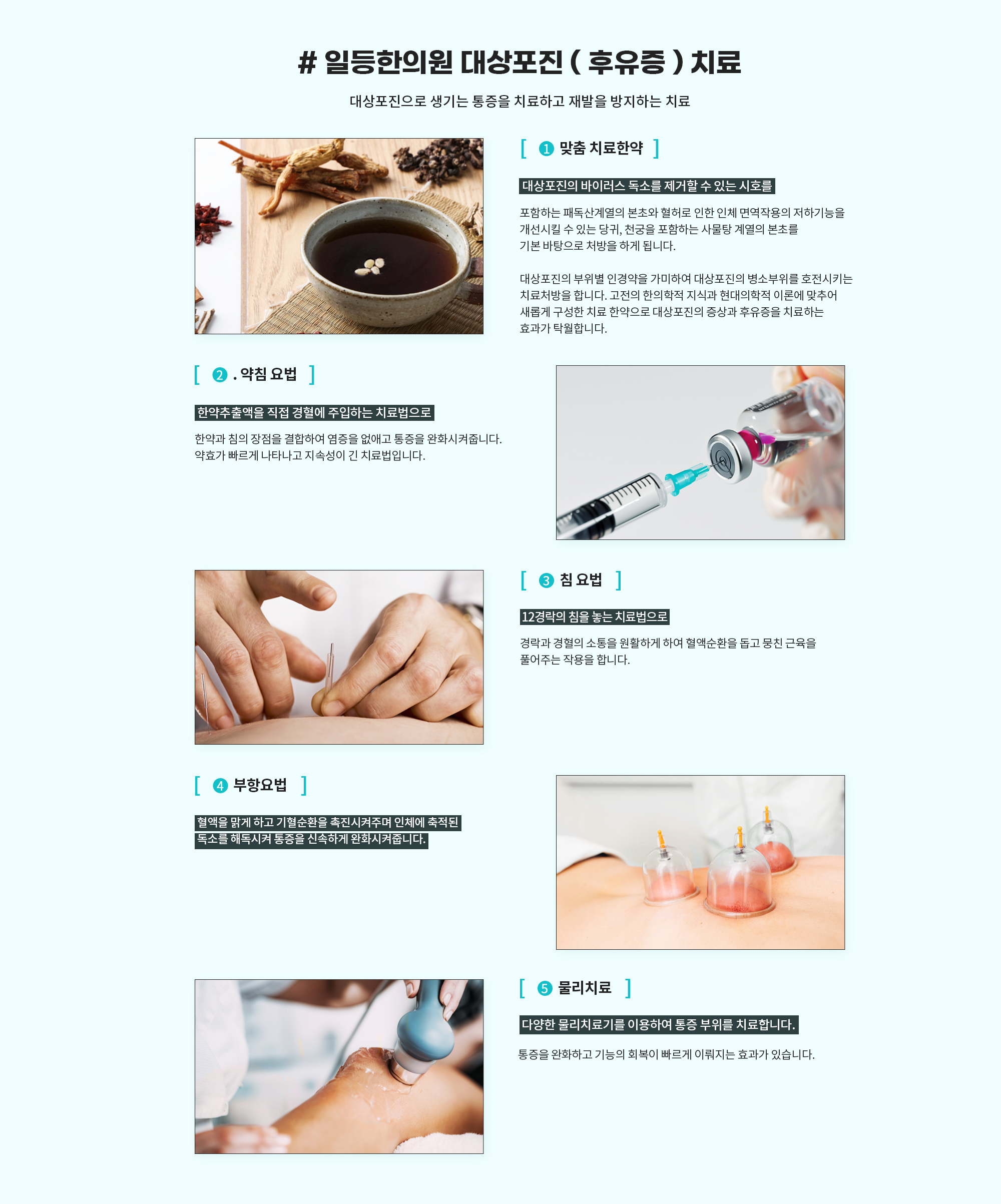 # 일등한의원 대상포진 ( 후유증 ) 치료

대상포진으로 생기는 통증을 치료하고 재발을 방지하는 치료

[ ❶ 맞춤 치료한약 ]

대상포진의 바이러스 독소를 제거할 수 있는 시호를

포함하는 패독산계열의 본초와 혈허로 인한 인체 면역작용의 저하기능을 개선시킬 수 있는 당귀, 천궁을 포함하는 사물탕 계열의 본초를 기본 바탕으로 처방을 하게 됩니다.

대상포진의 부위별 인경약을 가미하여 대상포진의 병소부위를 호전시키는 치료처방을 합니다. 고전의 한의학적 지식과 현대의학적 이론에 맞추어 새롭게 구성한 치료 한약으로 대상포진의 증상과 후유증을 치료하는 효과가 탁월합니다.

[ ❷ . 약침 요법 ]

한약추출액을 직접 경혈에 주입하는 치료법으로

한약과 침의 장점을 결합하여 염증을 없애고 통증을 완화시켜줍니다. 약효가 빠르게 나타나고 지속성이 긴 치료법입니다.

[ ❸ 침 요법 ]

12경락의 침을 놓는 치료법으로

경락과 경혈의 소통을 원활하게 하여 혈액순환을 돕고 뭉친 근육을 풀어주는 작용을 합니다.

[ ❹ 부항요법 ]

혈액을 맑게 하고 기혈순환을 촉진시켜주며 인체에 축적된 독소를 해독시켜 통증을 신속하게 완화시켜줍니다.

[ ❺ 물리치료 ]

다양한 물리치료기를 이용하여 통증 부위를 치료합니다.

통증을 완화하고 기능의 회복이 빠르게 이뤄지는 효과가 있습니다.