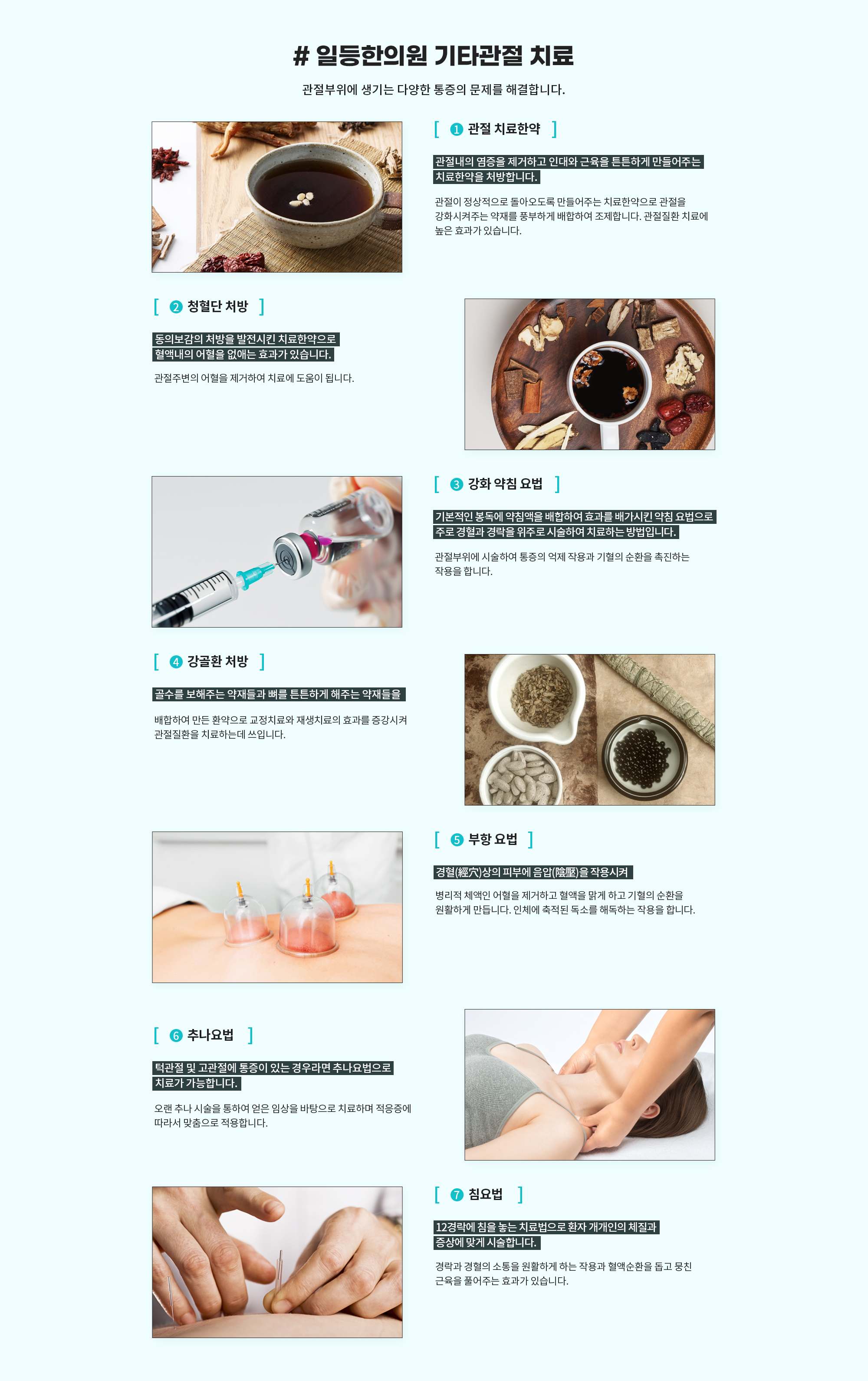 # 일등한의원 기타관절 치료

관절부위에 생기는 다양한 통증의 문제를 해결합니다.

[ ❶ 관절 치료한약 ]

관절내의 염증을 제거하고 인대와 근육을 튼튼하게 만들어주는 치료한약을 처방합니다.

관절이 정상적으로 돌아오도록 만들어주는 치료한약으로 관절을 강화시켜주는 약재를 풍부하게 배합하여 조제합니다. 관절질환 치료에 높은 효과가 있습니다.

[ ❷ 청혈단 처방 ]

동의보감의 처방을 발전시킨 치료한약으로 혈액내의 어혈을 없애는 효과가 있습니다.

관절주변의 어혈을 제거하여 치료에 도움이 됩니다.

[ ❸ 강화 약침 요법 ]

기본적인 봉독에 약침액을 배합하여 효과를 배가시킨 약침 요법으로 주로 경혈과 경락을 위주로 시술하여 치료하는 방법입니다.

관절부위에 시술하여 통증의 억제 작용과 기혈의 순환을 촉진하는 작용을 합니다.

[ ❹ 강골환 처방 ]

골수를 보해주는 약재들과 뼈를 튼튼하게 해주는 약재들을

배합하여 만든 환약으로 교정치료와 재생치료의 효과를 증강시켜 관절질환을 치료하는데 쓰입니다.

[ ❺ 부항 요법 ]

경혈(經穴)상의 피부에 음압(陰壓)을 작용시켜

병리적 체액인 어혈을 제거하고 혈액을 맑게 하고 기혈의 순환을 원활하게 만듭니다. 인체에 축적된 독소를 해독하는 작용을 합니다.

[ ❻ 추나요법 ]

턱관절 및 고관절에 통증이 있는 경우라면 추나요법으로 치료가 가능합니다.

오랜 추나 시술을 통하여 얻은 임상을 바탕으로 치료하며 적응증에 따라서 맞춤으로 적용합니다.

[ ❼ 침요법 ]

12경락에 침을 놓는 치료법으로 환자 개개인의 체질과 증상에 맞게 시술합니다.

경락과 경혈의 소통을 원활하게 하는 작용과 혈액순환을 돕고 뭉친 근육을 풀어주는 효과가 있습니다.