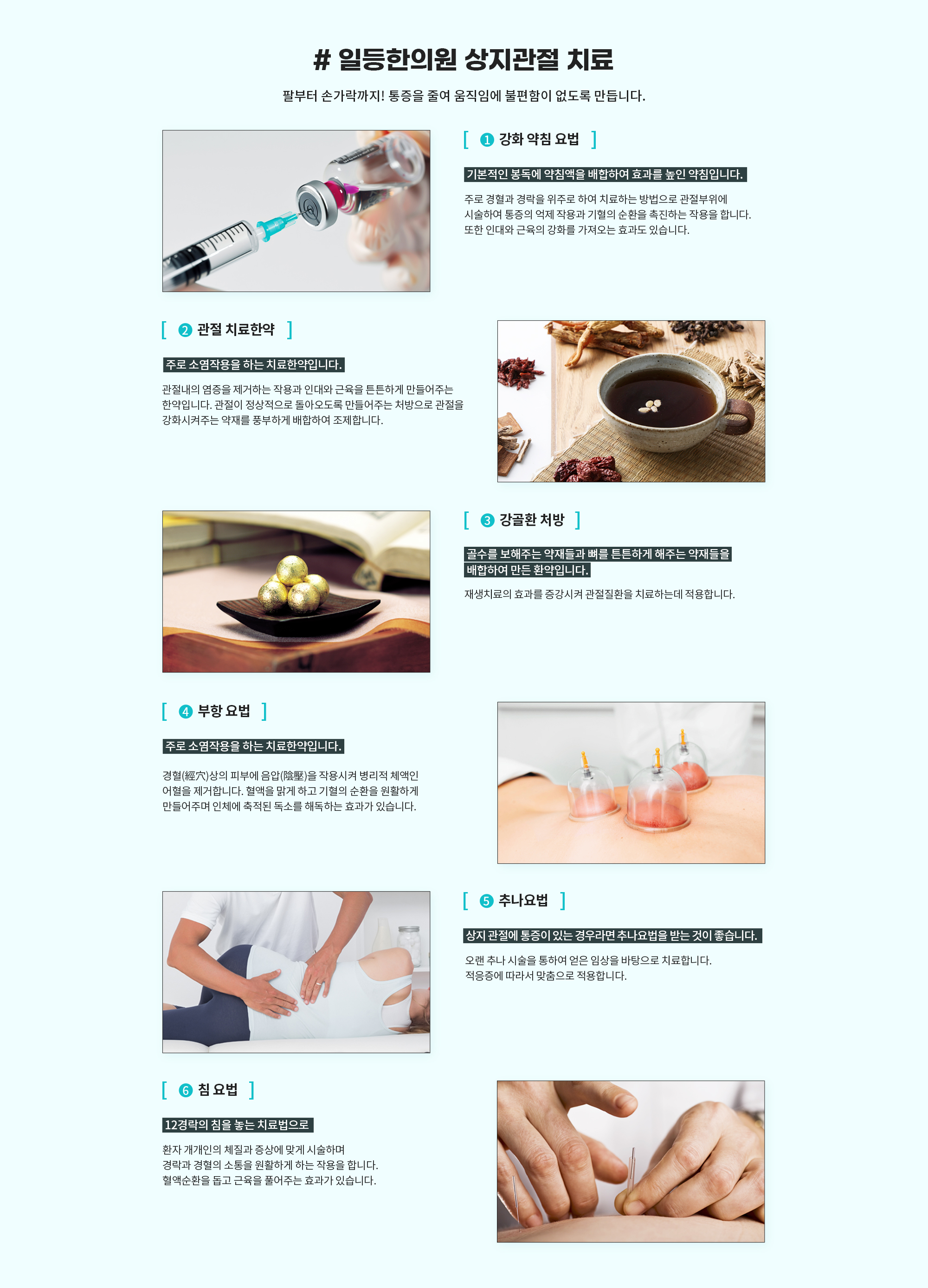 # 일등한의원 상지관절 치료

팔부터 손가락까지! 통증을 줄여 움직임에 불편함이 없도록 만듭니다.

[ ❶ 강화 약침 요법 ]

기본적인 봉독에 약침액을 배합하여 효과를 높인 약침입니다.

주로 경혈과 경락을 위주로 하여 치료하는 방법으로 관절부위에 시술하여 통증의 억제 작용과 기혈의 순환을 촉진하는 작용을 합니다. 또한 인대와 근육의 강화를 가져오는 효과도 있습니다.

[ ❷ 관절 치료한약 ]

주로 소염작용을 하는 치료한약입니다.

관절내의 염증을 제거하는 작용과 인대와 근육을 튼튼하게 만들어주는 한약입니다. 관절이 정상적으로 돌아오도록 만들어주는 처방으로 관절을 강화시켜주는 약재를 풍부하게 배합하여 조제합니다.

[ ❸ 강골환 처방 ]

골수를 보해주는 약재들과 뼈를 튼튼하게 해주는 약재들을 배합하여 만든 환약입니다.

재생치료의 효과를 증강시켜 관절질환을 치료하는데 적용합니다.

[ ❹ 부항 요법 ]

주로 소염작용을 하는 치료한약입니다.

경혈(經穴)상의 피부에 음압(陰壓)을 작용시켜 병리적 체액인 어혈을 제거합니다. 혈액을 맑게 하고 기혈의 순환을 원활하게 만들어주며 인체에 축적된 독소를 해독하는 효과가 있습니다.

[ ❺ 추나요법 ]

상지 관절에 통증이 있는 경우라면 추나요법을 받는 것이 좋습니다.

오랜 추나 시술을 통하여 얻은 임상을 바탕으로 치료합니다. 적응증에 따라서 맞춤으로 적용합니다.

[ ❻ 침 요법 ]

12경락의 침을 놓는 치료법으로

환자 개개인의 체질과 증상에 맞게 시술하며 경락과 경혈의 소통을 원활하게 하는 작용을 합니다. 혈액순환을 돕고 근육을 풀어주는 효과가 있습니다.