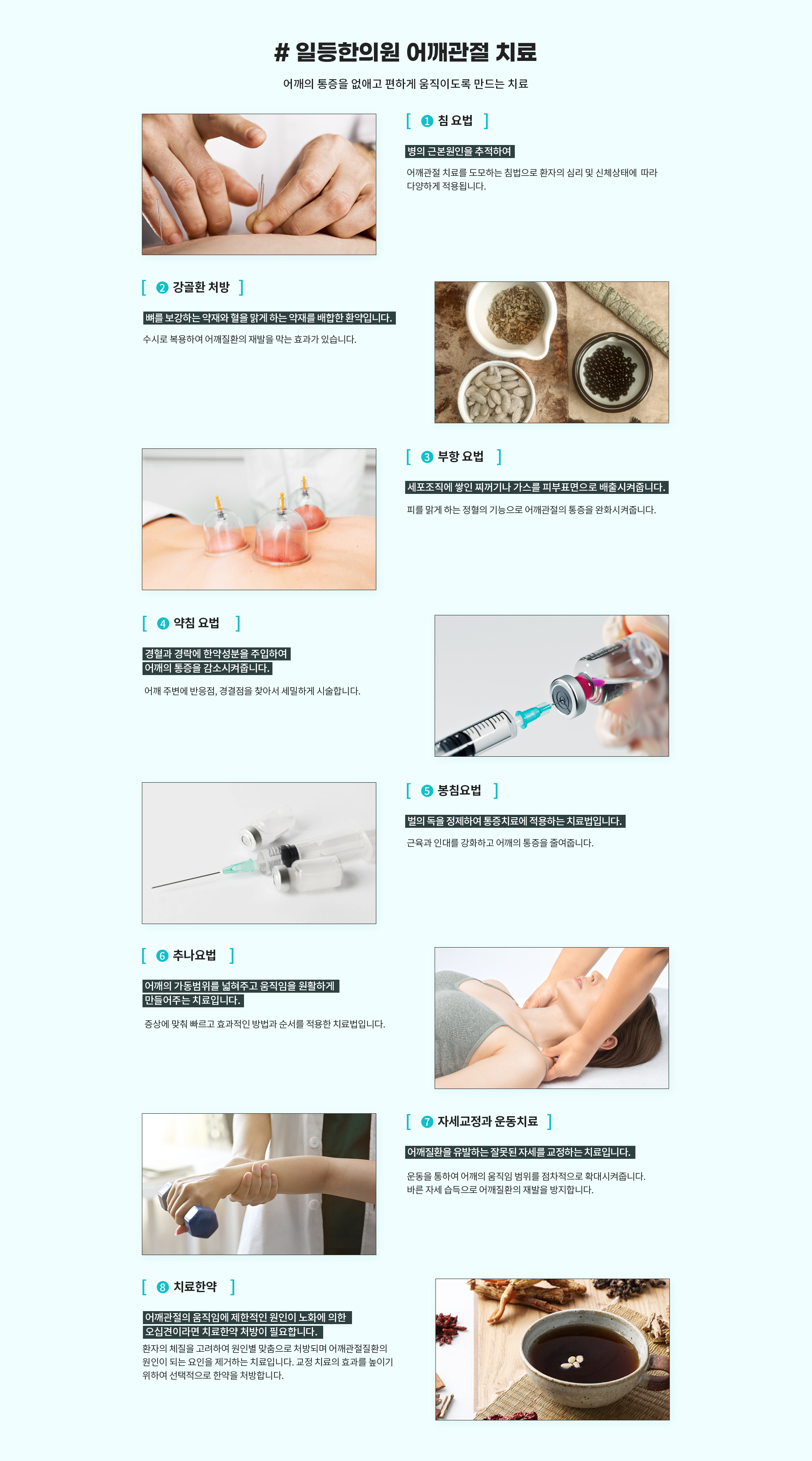 # 일등한의원 어깨관절 치료

어깨의 통증을 없애고 편하게 움직이도록 만드는 치료

[ ❶ 침 요법 ]

병의 근본원인을 추적하여

어깨관절 치료를 도모하는 침법으로 환자의 심리 및 신체상태에 따라 다양하게 적용됩니다.

[ ❷ 강골환 처방 ]

뼈를 보강하는 약재와 혈을 맑게 하는 약재를 배합한 환약입니다.

수시로 복용하여 어깨질환의 재발을 막는 효과가 있습니다.

[ ❸ 부항 요법 ]

세포조직에 쌓인 찌꺼기나 가스를 피부표면으로 배출시켜줍니다.

피를 맑게 하는 정혈의 기능으로 어깨관절의 통증을 완화시켜줍니다.

[ ❹ 약침 요법 ]

경혈과 경락에 한약성분을 주입하여
어깨의 통증을 감소시켜줍니다.

어깨 주변에 반응점, 경결점을 찾아서 세밀하게 시술합니다.

[ ❺ 봉침요법 ]

벌의 독을 정제하여 통증치료에 적용하는 치료법입니다.

근육과 인대를 강화하고 어깨의 통증을 줄여줍니다.

[ ❻ 추나요법 ]

어깨의 가동범위를 넓혀주고 움직임을 원활하게
만들어주는 치료입니다.

증상에 맞춰 빠르고 효과적인 방법과 순서를 적용한 치료법입니다.

[ ❼ 자세교정과 운동치료 ]

어깨질환을 유발하는 잘못된 자세를 교정하는 치료입니다.

운동을 통하여 어깨의 움직임 범위를 점차적으로 확대시켜줍니다.
바른 자세 습득으로 어깨질환의 재발을 방지합니다.

[ ❽ 치료한약 ]

어깨관절의 움직임에 제한적인 원인이 노화에 의한
오십견이라면 치료한약 처방이 필요합니다.

환자의 체질을 고려하여 원인별 맞춤으로 처방되며 어깨관절질환의 원인이 되는 요인을 제거하는 치료입니다. 교정 치료의 효과를 높이기 위하여 선택적으로 한약을 처방합니다.