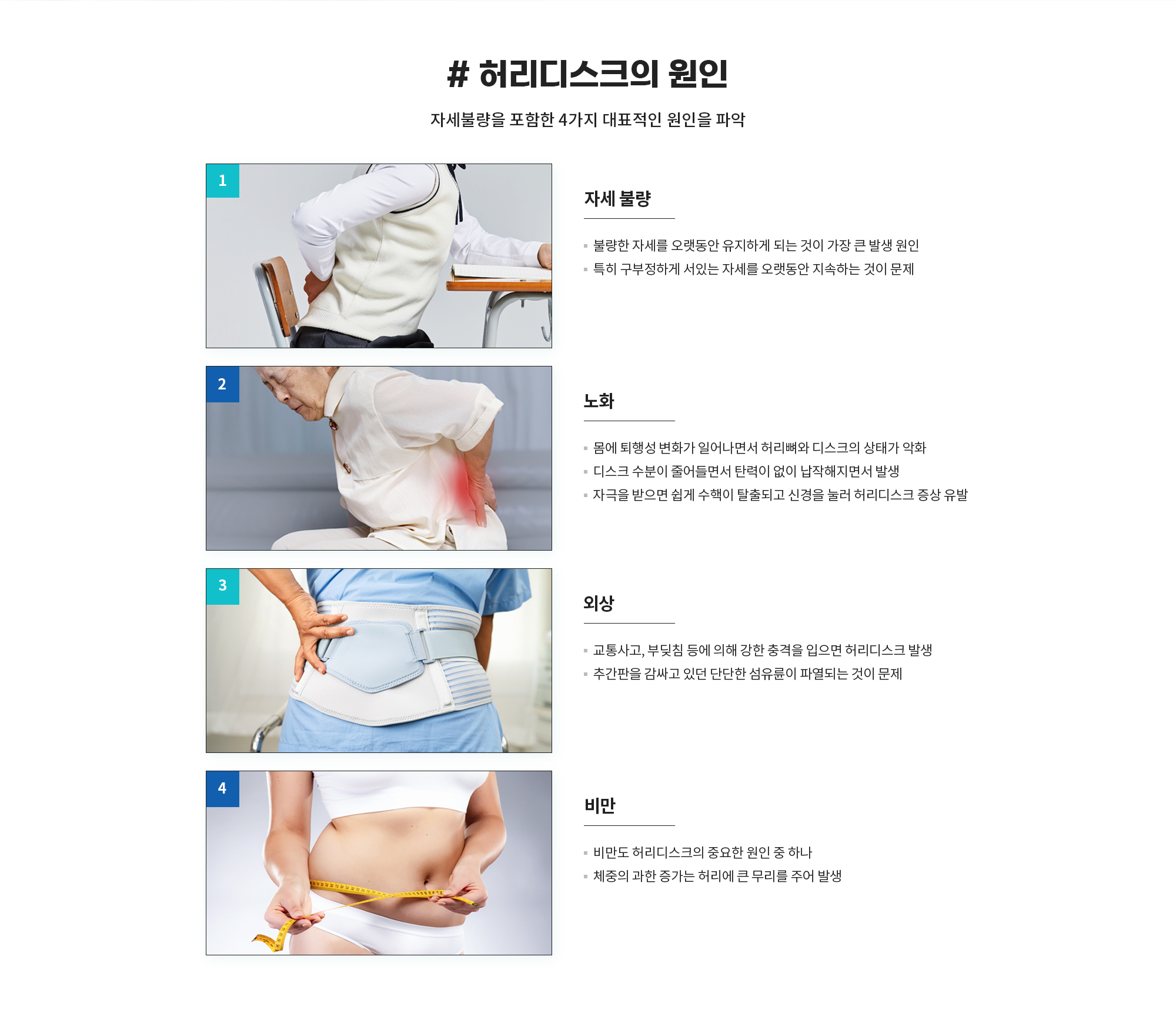 # 허리디스크의 원인

자세불량을 포함한 4가지 대표적인 원인을 파악

1

자세 불량

▪ 불량한 자세를 오랫동안 유지하게 되는 것이 가장 큰 발생 원인
▪ 특히 구부정하게 서있는 자세를 오랫동안 지속하는 것이 문제

2

노화

▪ 몸에 퇴행성 변화가 일어나면서 허리뼈와 디스크의 상태가 악화
▪ 디스크 수분이 줄어들면서 탄력이 없이 납작해지면서 발생
▪ 자극을 받으면 쉽게 수핵이 탈출되고 신경을 눌러 허리디스크 증상 유발

3

외상

▪ 교통사고, 부딪침 등에 의해 강한 충격을 입으면 허리디스크 발생
▪ 추간판을 감싸고 있던 단단한 섬유륜이 파열되는 것이 문제

4

비만

▪ 비만도 허리디스크의 중요한 원인 중 하나
▪ 체중의 과한 증가는 허리에 큰 무리를 주어 발생