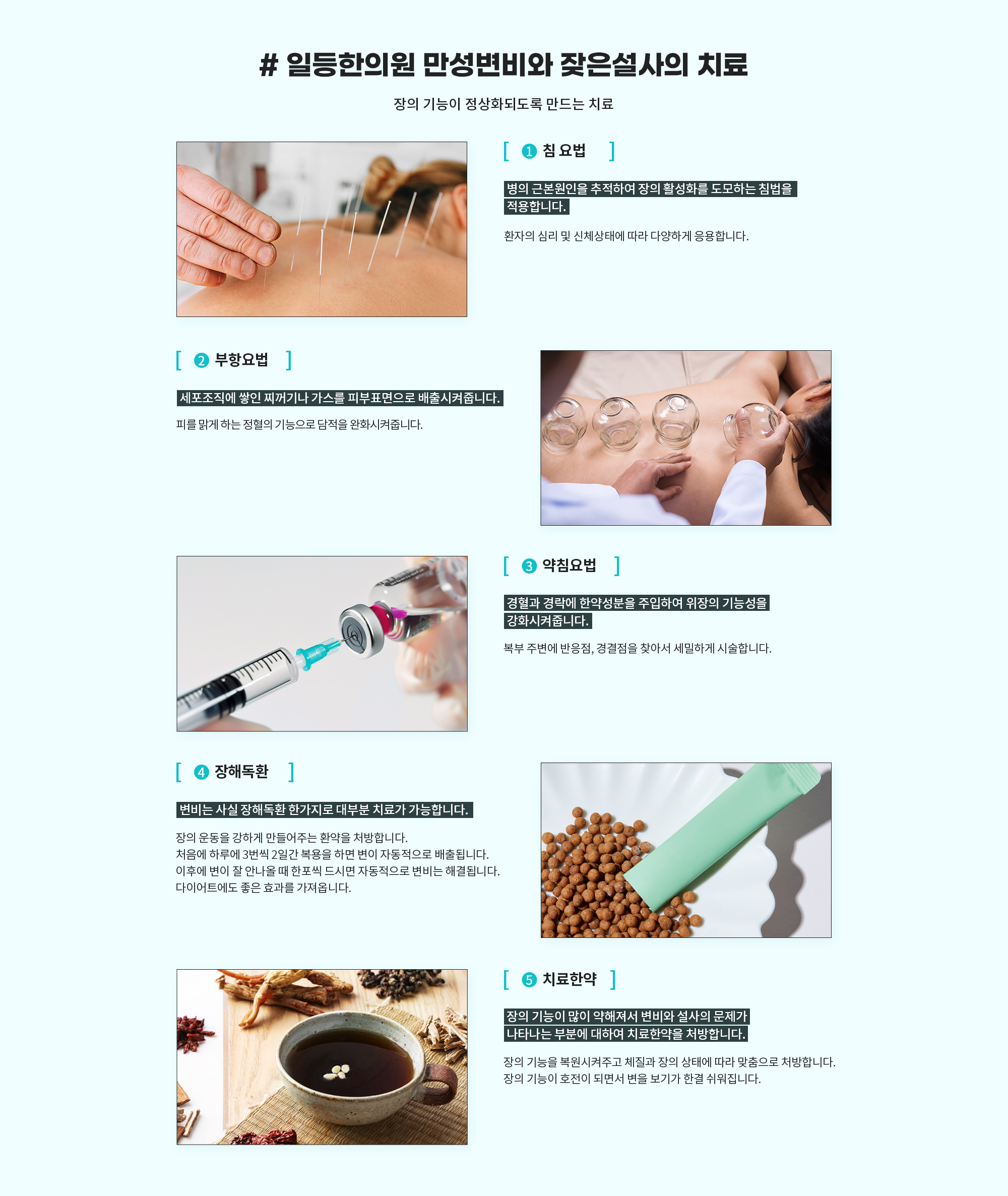 # 일등한의원 만성변비와 잦은설사의 치료

장의 기능이 정상화되도록 만드는 치료

[ ① 침 요법 ]

병의 근본원인을 추적하여 장의 활성화를 도모하는 침법을 적용합니다.

환자의 심리 및 신체상태에 따라 다양하게 응용합니다.

[ ② 부항요법 ]

세포조직에 쌓인 찌꺼기나 가스를 피부표면으로 배출시켜줍니다.

피를 맑게 하는 정혈의 기능으로 담적을 완화시켜줍니다.

[ ③ 약침요법 ]

경혈과 경락에 한약성분을 주입하여 위장의 기능성을 강화시켜줍니다.

복부 주변에 반응점, 경결점을 찾아서 세밀하게 시술합니다.

[ ④ 장해독환 ]

변비는 사실 장해독환 한가지로 대부분 치료가 가능합니다.

장의 운동을 강하게 만들어주는 환약을 처방합니다.
처음에 하루에 3번씩 2일간 복용을 하면 변이 자동적으로 배출됩니다.
이후에 변이 잘 안나올 때 한포씩 드시면 자동적으로 변비는 해결됩니다.
다이어트에도 좋은 효과를 가져옵니다.

[ ⑤ 치료한약 ]

장의 기능이 많이 약해져서 변비와 설사의 문제가 나타나는 부분에 대하여 치료한약을 처방합니다.

장의 기능을 복원시켜주고 체질과 장의 상태에 따라 맞춤으로 처방합니다.
장의 기능이 호전이 되면서 변을 보기가 한결 쉬워집니다.