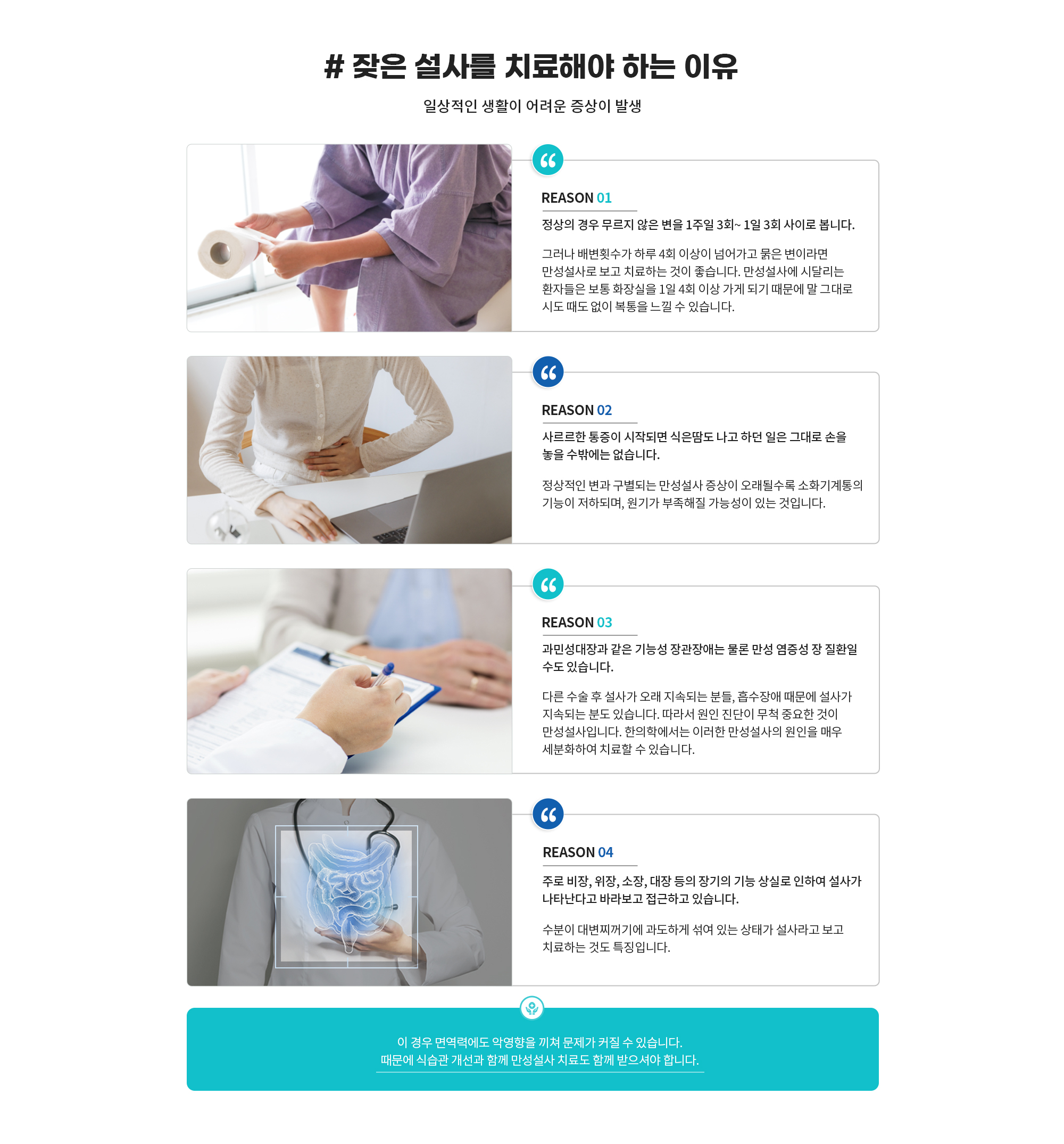 # 잦은 설사를 치료해야 하는 이유

일상적인 생활이 어려운 증상이 발생

REASON 01

정상의 경우 무르지 않은 변을 1주일 3회~ 1일 3회 사이로 봅니다.

그러나 배변횟수가 하루 4회 이상이 넘어가고 묽은 변이라면 만성설사로 보고 치료하는 것이 좋습니다. 만성설사에 시달리는 환자들은 보통 화장실을 1일 4회 이상 가게 되기 때문에 말 그대로 시도 때도 없이 복통을 느낄 수 있습니다.

REASON 02

사르르한 통증이 시작되면 식은땀도 나고 하던 일은 그대로 손을 놓을 수밖에는 없습니다.

정상적인 변과 구별되는 만성설사 증상이 오래될수록 소화기계통의 기능이 저하되며, 원기가 부족해질 가능성이 있는 것입니다.

REASON 03

과민성대장과 같은 기능성 장관장애는 물론 만성 염증성 장 질환일 수도 있습니다.

다른 수술 후 설사가 오래 지속되는 분들, 흡수장애 때문에 설사가 지속되는 분도 있습니다. 따라서 원인 진단이 무척 중요한 것이 만성설사입니다. 한의학에서는 이러한 만성설사의 원인을 매우 세분화하여 치료할 수 있습니다.

REASON 04

주로 비장, 위장, 소장, 대장 등의 장기의 기능 상실로 인하여 설사가 나타난다고 바라보고 접근하고 있습니다.

수분이 대변찌꺼기에 과도하게 섞여 있는 상태가 설사라고 보고 치료하는 것도 특징입니다.

이 경우 면역력에도 악영향을 끼쳐 문제가 커질 수 있습니다.
때문에 식습관 개선과 함께 만성설사 치료도 함께 받으셔야 합니다.