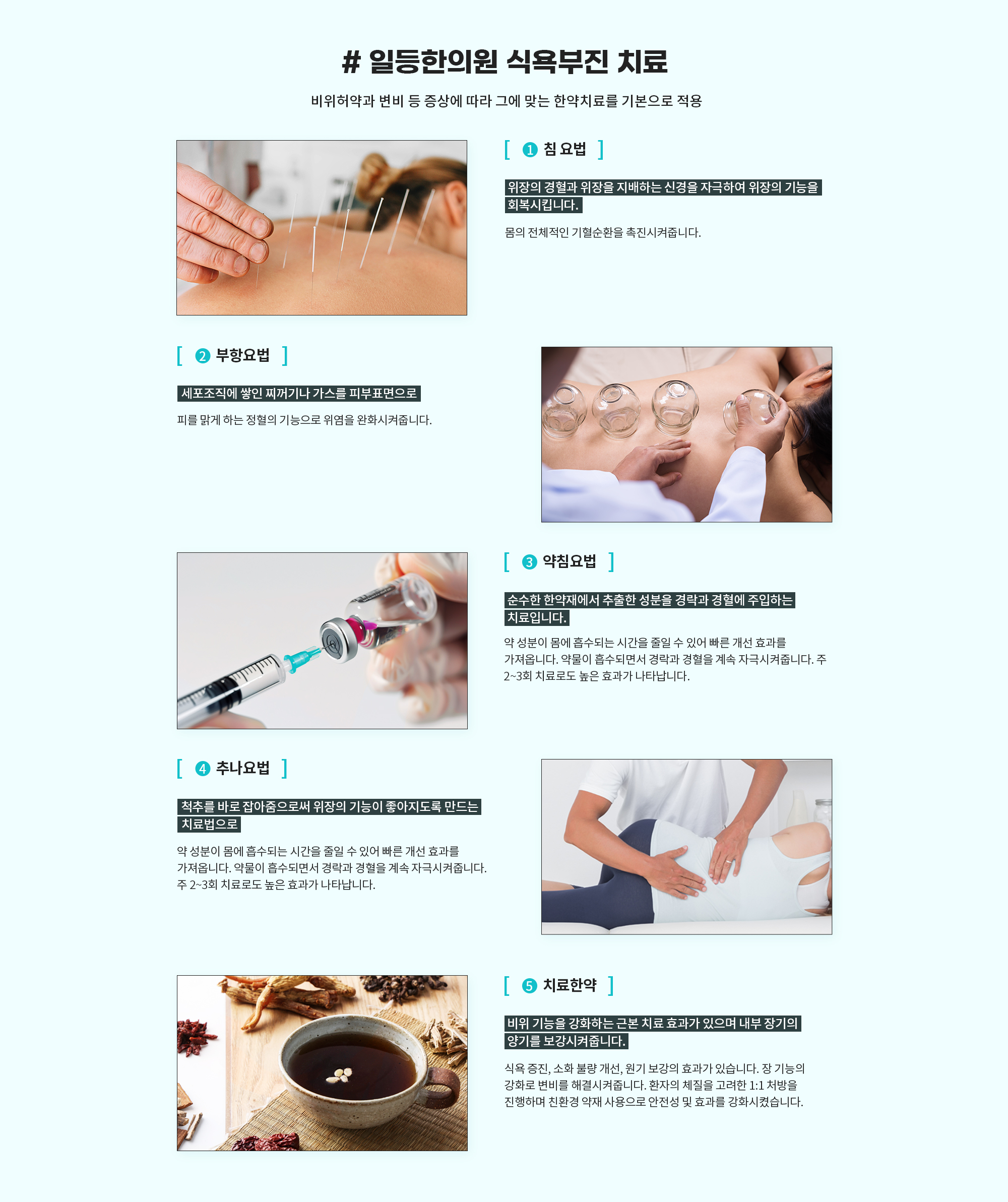 # 일등한의원 식욕부진 치료

비위허약과 변비 등 증상에 따라 그에 맞는 한약치료를 기본으로 적용

[ ❶ 침 요법 ]

위장의 경혈과 위장을 지배하는 신경을 자극하여 위장의 기능을 회복시킵니다.

몸의 전체적인 기혈순환을 촉진시켜줍니다.

[ ❷ 부항요법 ]

세포조직에 쌓인 찌꺼기나 가스를 피부표면으로

피를 맑게 하는 정혈의 기능으로 위염을 완화시켜줍니다.

[ ❸ 약침요법 ]

순수한 한약재에서 추출한 성분을 경락과 경혈에 주입하는 치료입니다.

약 성분이 몸에 흡수되는 시간을 줄일 수 있어 빠른 개선 효과를 가져옵니다. 약물이 흡수되면서 경락과 경혈을 계속 자극시켜줍니다. 주 2~3회 치료로도 높은 효과가 나타납니다.

[ ❹ 추나요법 ]

척추를 바로 잡아줌으로써 위장의 기능이 좋아지도록 만드는 치료법으로

약 성분이 몸에 흡수되는 시간을 줄일 수 있어 빠른 개선 효과를 가져옵니다. 약물이 흡수되면서 경락과 경혈을 계속 자극시켜줍니다. 주 2~3회 치료로도 높은 효과가 나타납니다.

[ ❺ 치료한약 ]

비위 기능을 강화하는 근본 치료 효과가 있으며 내부 장기의 양기를 보강시켜줍니다.

식욕 증진, 소화 불량 개선, 원기 보강의 효과가 있습니다. 장 기능의 강화로 변비를 해결시켜줍니다. 환자의 체질을 고려한 1:1 처방을 진행하며 친환경 약재 사용으로 안전성 및 효과를 강화시켰습니다.