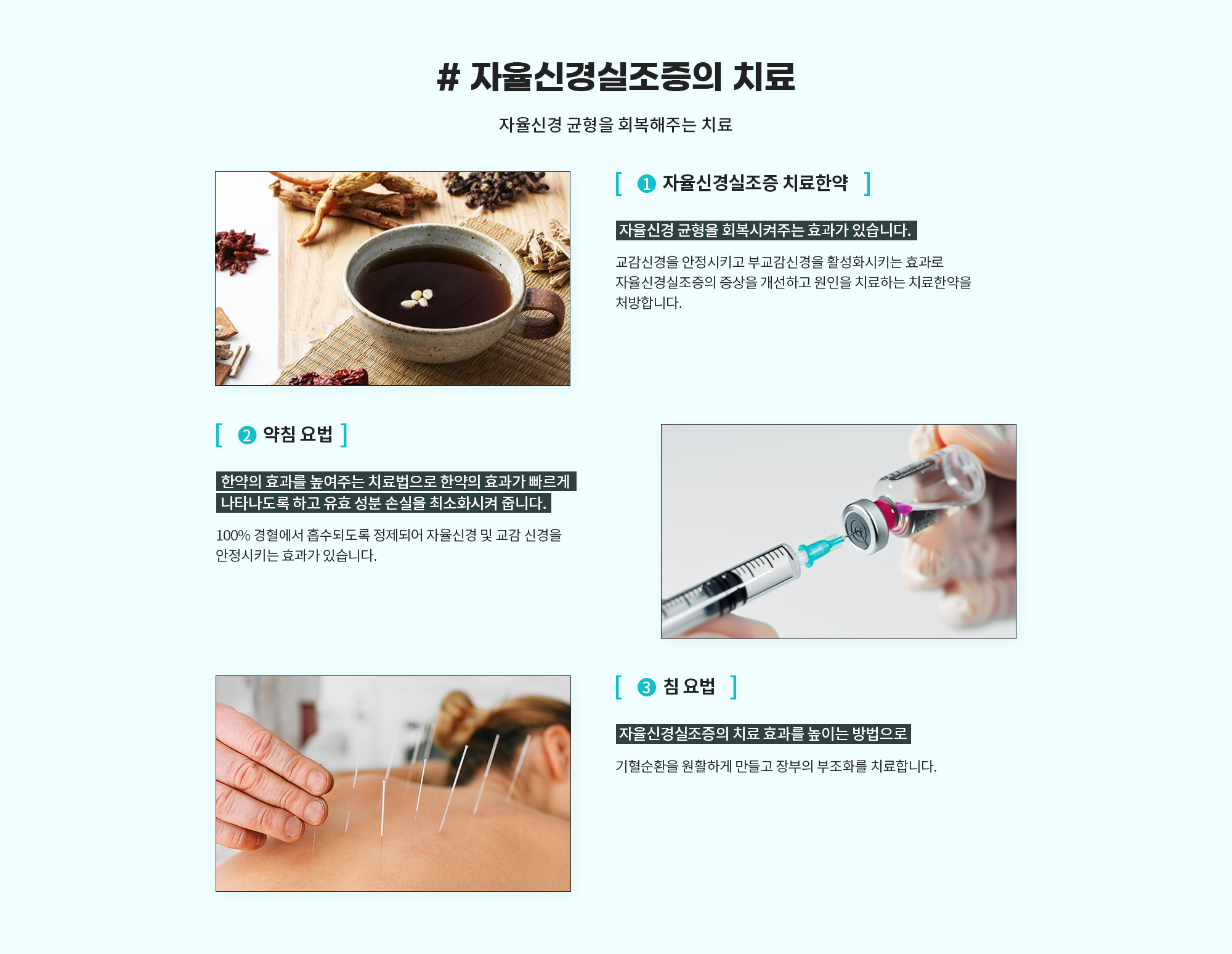 # 자율신경실조증의 치료

자율신경 균형을 회복해주는 치료

[ 1 자율신경실조증 치료한약 ]

자율신경 균형을 회복시켜주는 효과가 있습니다.

교감신경을 안정시키고 부교감신경을 활성화시키는 효과로 자율신경실조증의 증상을 개선하고 원인을 치료하는 치료한약을 처방합니다.

[ 2 약침 요법 ]

한약의 효과를 높여주는 치료법으로 한약의 효과가 빠르게 나타나도록 하고 유효 성분 손실을 최소화시켜 줍니다.

100% 경혈에서 흡수되도록 정제되어 자율신경 및 교감 신경을 안정시키는 효과가 있습니다.

[ 3 침 요법 ]

자율신경실조증의 치료 효과를 높이는 방법으로

기혈순환을 원활하게 만들고 장부의 부조화를 치료합니다.