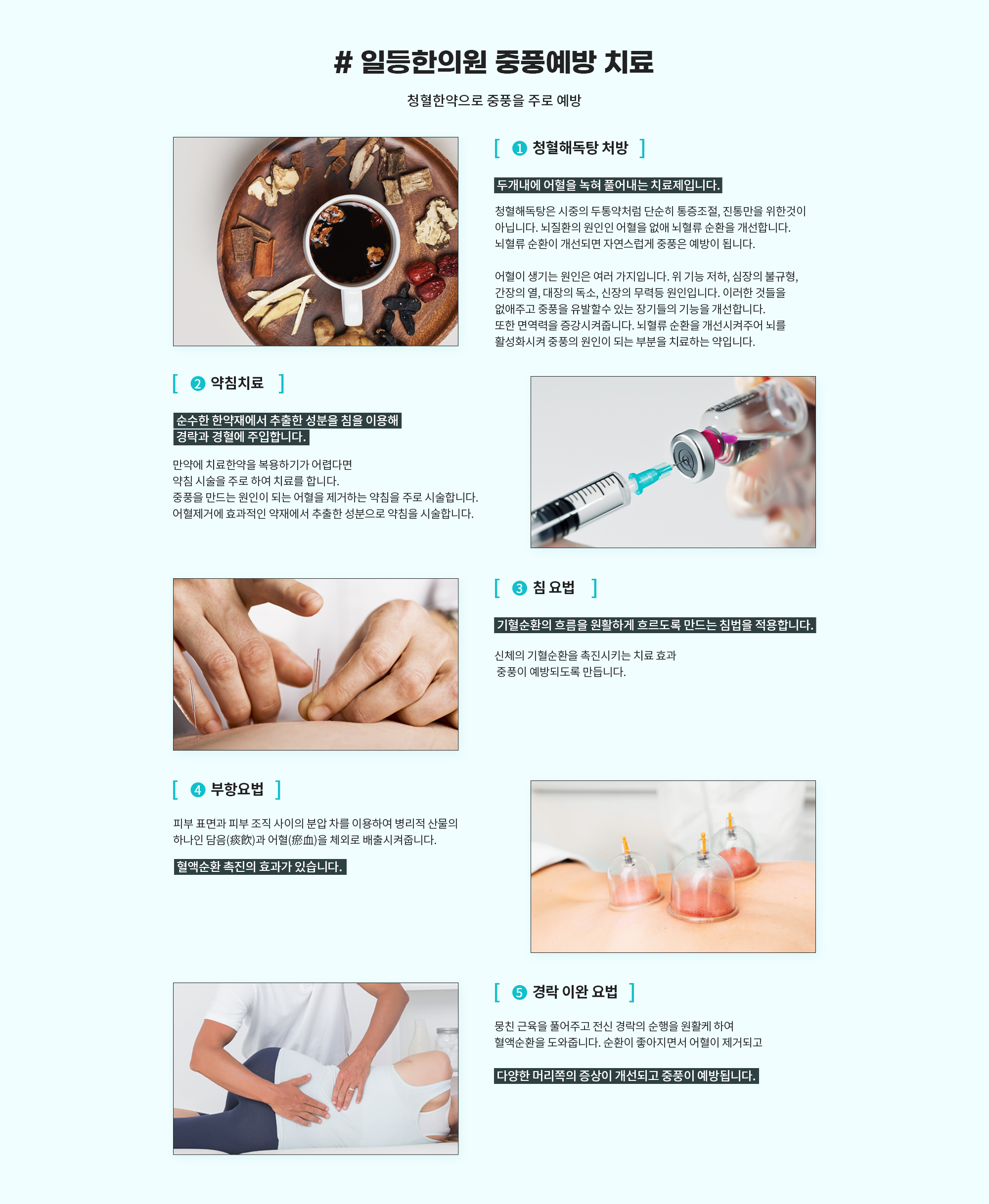 # 일등한의원 중풍예방 치료

청혈한약으로 중풍을 주로 예방

[ ❶ 청혈해독탕 처방 ]

두개내에 어혈을 녹혀 풀어내는 치료제입니다.

청혈해독탕은 시중의 두통약처럼 단순히 통증조절, 진통만을 위한것이 아닙니다. 뇌질환의 원인인 어혈을 없애 뇌혈류 순환을 개선합니다. 뇌혈류 순환이 개선되면 자연스럽게 중풍은 예방이 됩니다.

어혈이 생기는 원인은 여러 가지입니다. 위 기능 저하, 심장의 불규형, 간장의 열, 대장의 독소, 신장의 무력등 원인입니다. 이러한 것들을 없애주고 중풍을 유발할수 있는 장기들의 기능을 개선합니다. 또한 면역력을 증강시켜줍니다. 뇌혈류 순환을 개선시켜주어 뇌를 활성화시켜 중풍의 원인이 되는 부분을 치료하는 약입니다.

[ ❷ 약침치료 ]

순수한 한약재에서 추출한 성분을 침을 이용해 경락과 경혈에 주입합니다.

만약에 치료한약을 복용하기가 어렵다면 약침 시술을 주로 하여 치료를 합니다. 중풍을 만드는 원인이 되는 어혈을 제거하는 약침을 주로 시술합니다. 어혈제거에 효과적인 약재에서 추출한 성분으로 약침을 시술합니다.

[ ❸ 침 요법 ]

기혈순환의 흐름을 원활하게 흐르도록 만드는 침법을 적용합니다.

신체의 기혈순환을 촉진시키는 치료 효과 중풍이 예방되도록 만듭니다.

[ ❹ 부항요법 ]

피부 표면과 피부 조직 사이의 분압 차를 이용하여 병리적 산물의 하나인 담음(痰飮)과 어혈(瘀血)을 체외로 배출시켜줍니다.

혈액순환 촉진의 효과가 있습니다.

[ ❺ 경락 이완 요법 ]

뭉친 근육을 풀어주고 전신 경락의 순행을 원활케 하여 혈액순환을 도와줍니다. 순환이 좋아지면서 어혈이 제거되고

다양한 머리쪽의 증상이 개선되고 중풍이 예방됩니다.