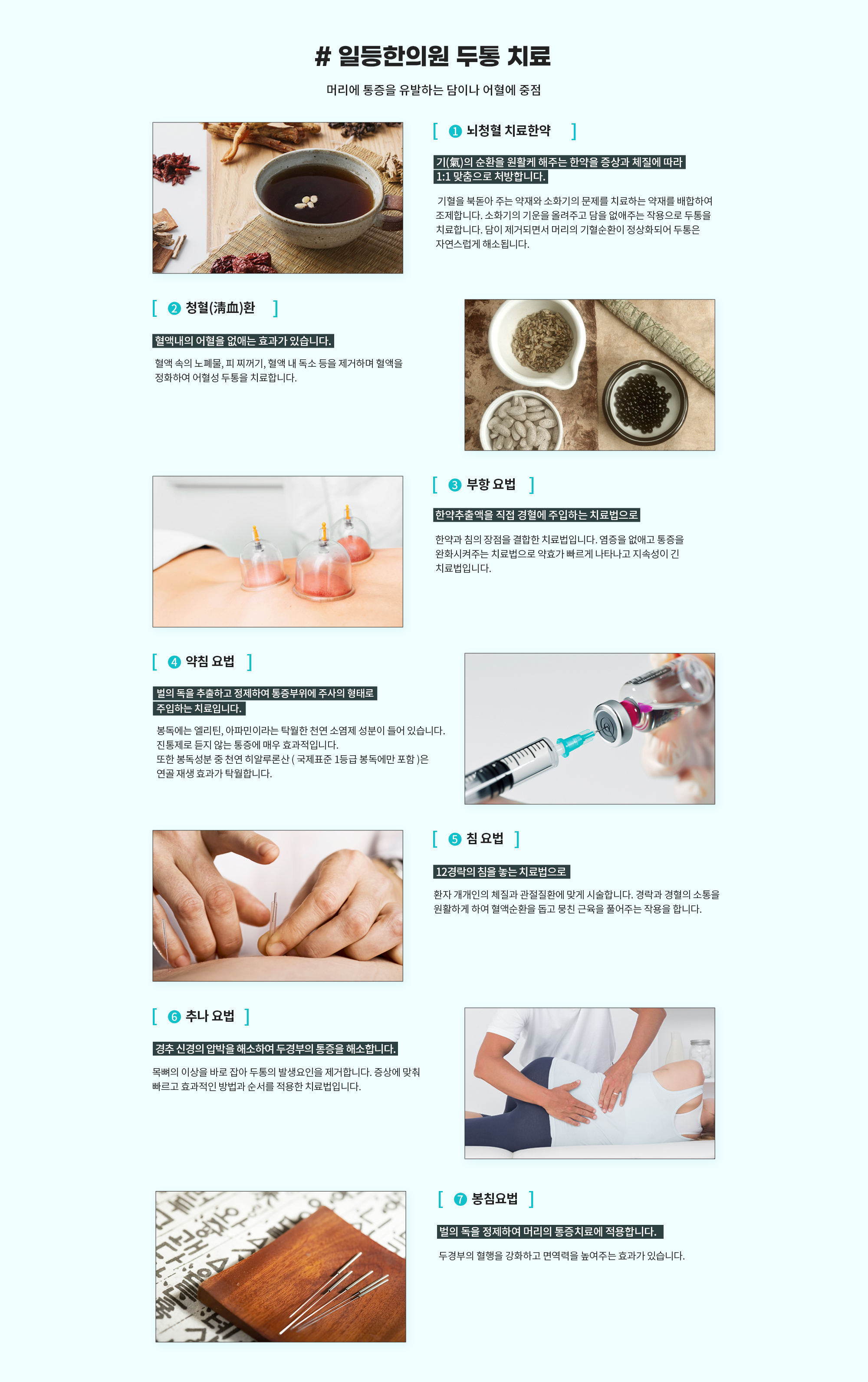 # 일등한의원 두통 치료

머리에 통증을 유발하는 담이나 어혈에 중점

[ ① 뇌청혈 치료한약 ]

기(氣)의 순환을 원활케 해주는 한약을 증상과 체질에 따라 1:1 맞춤으로 처방합니다.

기혈을 북돋아 주는 약재와 소화기의 문제를 치료하는 약재를 배합하여 조제합니다. 소화기의 기운을 올려주고 담을 없애주는 작용으로 두통을 치료합니다. 담이 제거되면서 머리의 기혈순환이 정상화되어 두통은 자연스럽게 해소됩니다.

[ ② 청혈(淸血)환 ]

혈액내의 어혈을 없애는 효과가 있습니다.

혈액 속의 노폐물, 피 찌꺼기, 혈액 내 독소 등을 제거하며 혈액을 정화하여 어혈성 두통을 치료합니다.

[ ③ 부항 요법 ]

한약추출액을 직접 경혈에 주입하는 치료법으로

한약과 침의 장점을 결합한 치료법입니다. 염증을 없애고 통증을 완화시켜주는 치료법으로 약효가 빠르게 나타나고 지속성이 긴 치료법입니다.

[ ④ 약침 요법 ]

벌의 독을 추출하고 정제하여 통증부위에 주사의 형태로 주입하는 치료입니다.

봉독에는 엘리틴, 아파민이라는 탁월한 천연 소염제 성분이 들어 있습니다.
진통제로 듣지 않는 통증에 매우 효과적입니다.
또한 봉독성분 중 천연 히알루론산 ( 국제표준 1등급 봉독에만 포함 )은 연골 재생 효과가 탁월합니다.

[ ⑤ 침 요법 ]

12경락의 침을 놓는 치료법으로

환자 개개인의 체질과 관절질환에 맞게 시술합니다. 경락과 경혈의 소통을 원활하게 하여 혈액순환을 돕고 뭉친 근육을 풀어주는 작용을 합니다.

[ ⑥ 추나 요법 ]

경추 신경의 압박을 해소하여 두경부의 통증을 해소합니다.

목뼈의 이상을 바로 잡아 두통의 발생요인을 제거합니다. 증상에 맞춰 빠르고 효과적인 방법과 순서를 적용한 치료법입니다.

[ ⑦ 봉침요법 ]

벌의 독을 정제하여 머리의 통증치료에 적용합니다.

두경부의 혈행을 강화하고 면역력을 높여주는 효과가 있습니다.