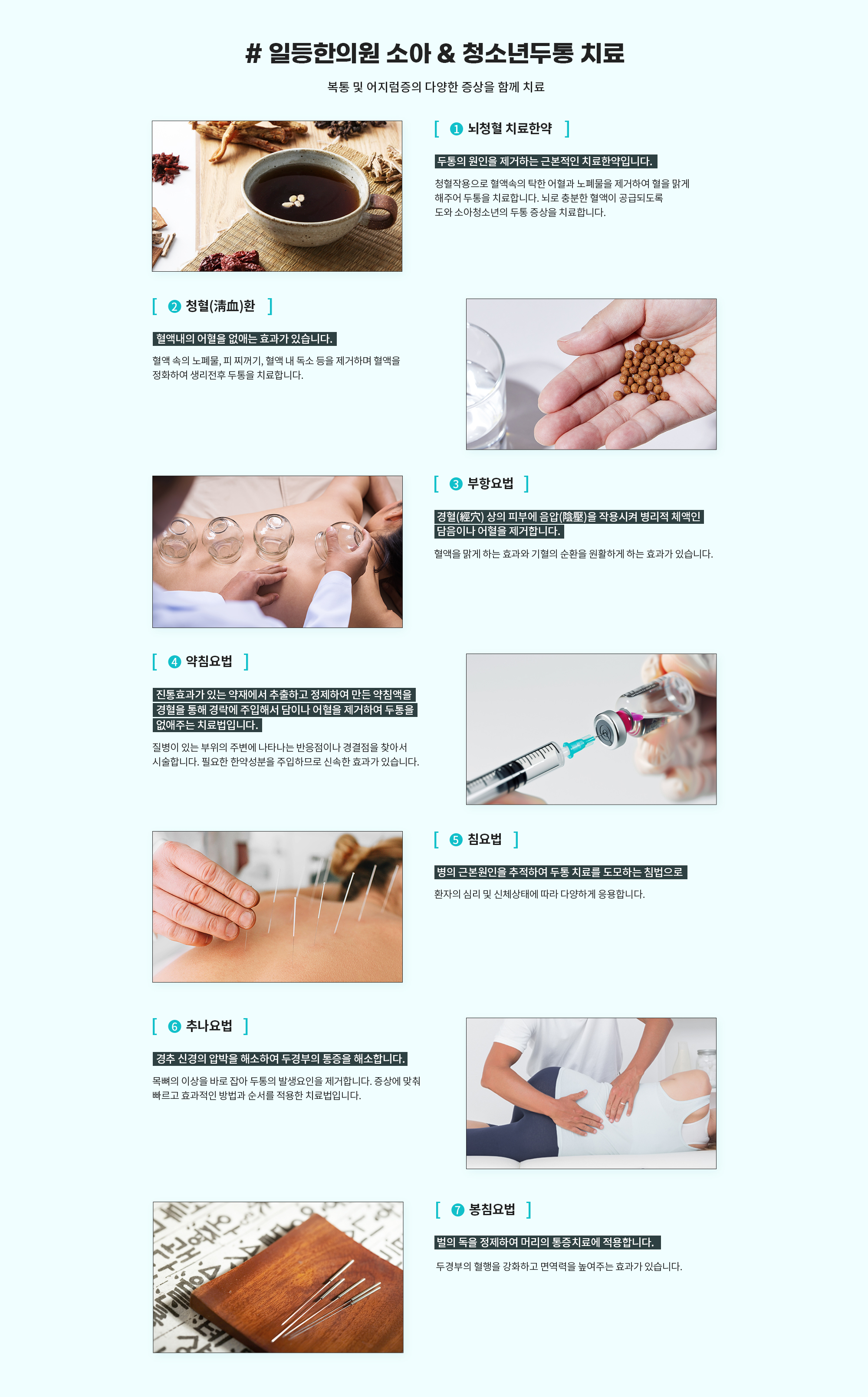 # 일등한의원 소아 & 청소년두통 치료

복통 및 어지럼증의 다양한 증상을 함께 치료

[ ❶ 뇌청혈 치료한약 ]

두통의 원인을 제거하는 근본적인 치료한약입니다.

청혈작용으로 혈액속의 탁한 어혈과 노폐물을 제거하여 혈을 맑게 해주어 두통을 치료합니다. 뇌로 충분한 혈액이 공급되도록 도와 소아청소년의 두통 증상을 치료합니다.

[ ❷ 청혈(淸血)환 ]

혈액내의 어혈을 없애는 효과가 있습니다.

혈액 속의 노폐물, 피 찌꺼기, 혈액 내 독소 등을 제거하며 혈액을 정화하여 생리전후 두통을 치료합니다.

[ ❸ 부항요법 ]

경혈(經穴) 상의 피부에 음압(陰壓)을 작용시켜 병리적 체액인 담음이나 어혈을 제거합니다.

혈액을 맑게 하는 효과와 기혈의 순환을 원활하게 하는 효과가 있습니다.

[ ❹ 약침요법 ]

진통효과가 있는 약재에서 추출하고 정제하여 만든 약침액을 경혈을 통해 경락에 주입해서 담이나 어혈을 제거하여 두통을 없애주는 치료법입니다.

질병이 있는 부위의 주변에 나타나는 반응점이나 경결점을 찾아서 시술합니다. 필요한 한약성분을 주입하므로 신속한 효과가 있습니다.

[ ❺ 침요법 ]

병의 근본원인을 추적하여 두통 치료를 도모하는 침법으로

환자의 심리 및 신체상태에 따라 다양하게 응용합니다.

[ ❻ 추나요법 ]

경추 신경의 압박을 해소하여 두경부의 통증을 해소합니다.

목뼈의 이상을 바로 잡아 두통의 발생요인을 제거합니다. 증상에 맞춰 빠르고 효과적인 방법과 순서를 적용한 치료법입니다.

[ ❼ 봉침요법 ]

벌의 독을 정제하여 머리의 통증치료에 적용합니다.

두경부의 혈행을 강화하고 면역력을 높여주는 효과가 있습니다.