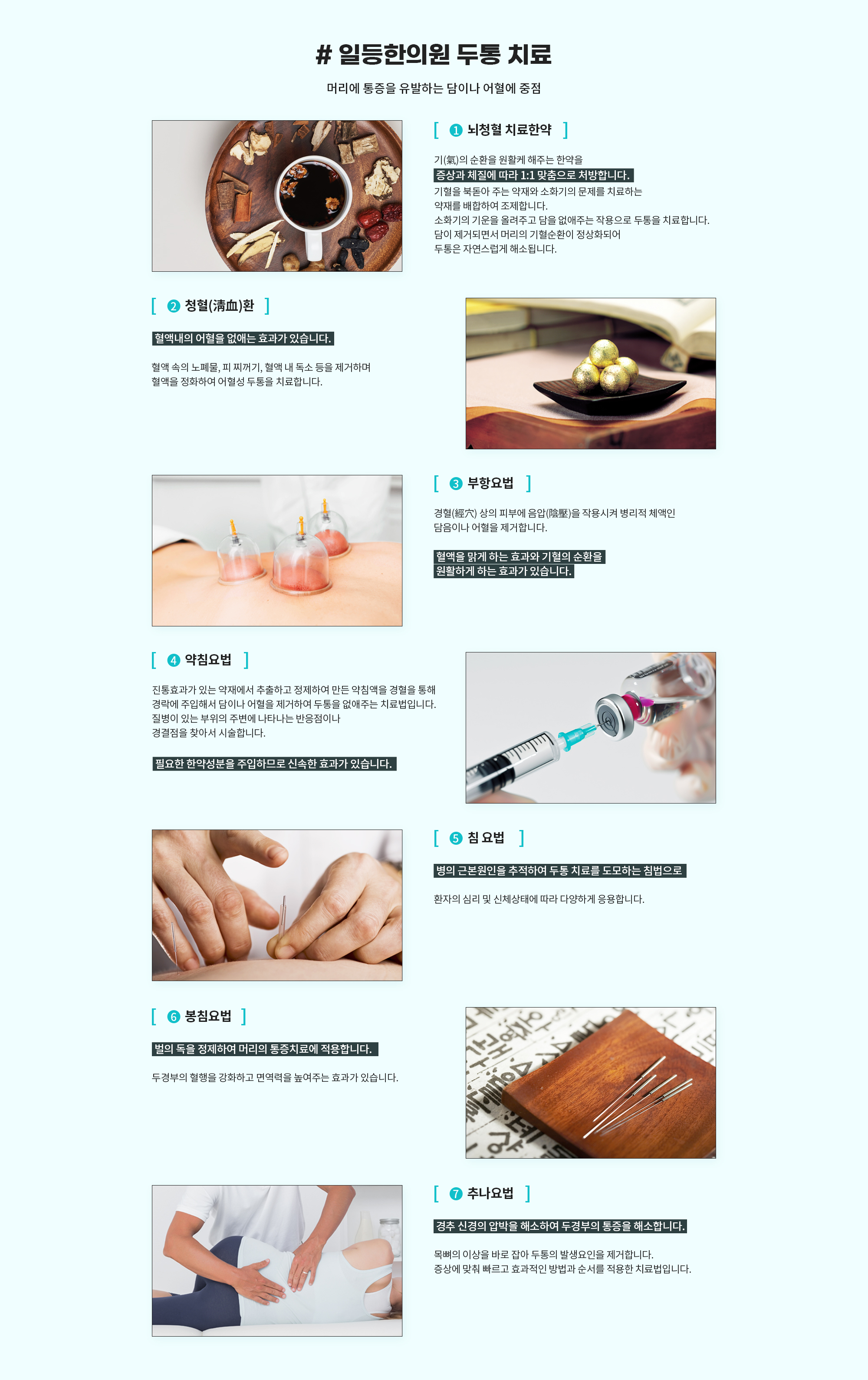 # 일등한의원 두통 치료

머리에 통증을 유발하는 담이나 어혈에 중점

[ ❶ 뇌청혈 치료한약 ]

기(氣)의 순환을 원활케 해주는 한약을
증상과 체질에 따라 1:1 맞춤으로 처방합니다.
기혈을 북돋아 주는 약재와 소화기의 문제를 치료하는
약재를 배합하여 조제합니다.
소화기의 기운을 올려주고 담을 없애주는 작용으로 두통을 치료합니다.
담이 제거되면서 머리의 기혈순환이 정상화되어
두통은 자연스럽게 해소됩니다.

[ ❷ 청혈(淸血)환 ]

혈액내의 어혈을 없애는 효과가 있습니다.

혈액 속의 노폐물, 피 찌꺼기, 혈액 내 독소 등을 제거하며
혈액을 정화하여 어혈성 두통을 치료합니다.

[ ❸ 부항요법 ]

경혈(經穴) 상의 피부에 음압(陰壓)을 작용시켜 병리적 체액인
담음이나 어혈을 제거합니다.

혈액을 맑게 하는 효과와 기혈의 순환을
원활하게 하는 효과가 있습니다.

[ ❹ 약침요법 ]

진통효과가 있는 약재에서 추출하고 정제하여 만든 약침액을 경혈을 통해
경락에 주입해서 담이나 어혈을 제거하여 두통을 없애주는 치료법입니다.
질병이 있는 부위의 주변에 나타나는 반응점이나
경결점을 찾아서 시술합니다.

필요한 한약성분을 주입하므로 신속한 효과가 있습니다.

[ ❺ 침 요법 ]

병의 근본원인을 추적하여 두통 치료를 도모하는 침법으로

환자의 심리 및 신체상태에 따라 다양하게 응용합니다.

[ ❻ 봉침요법 ]

벌의 독을 정제하여 머리의 통증치료에 적용합니다.

두경부의 혈행을 강화하고 면역력을 높여주는 효과가 있습니다.

[ ❼ 추나요법 ]

경추 신경의 압박을 해소하여 두경부의 통증을 해소합니다.

목뼈의 이상을 바로 잡아 두통의 발생요인을 제거합니다.
증상에 맞춰 빠르고 효과적인 방법과 순서를 적용한 치료법입니다.